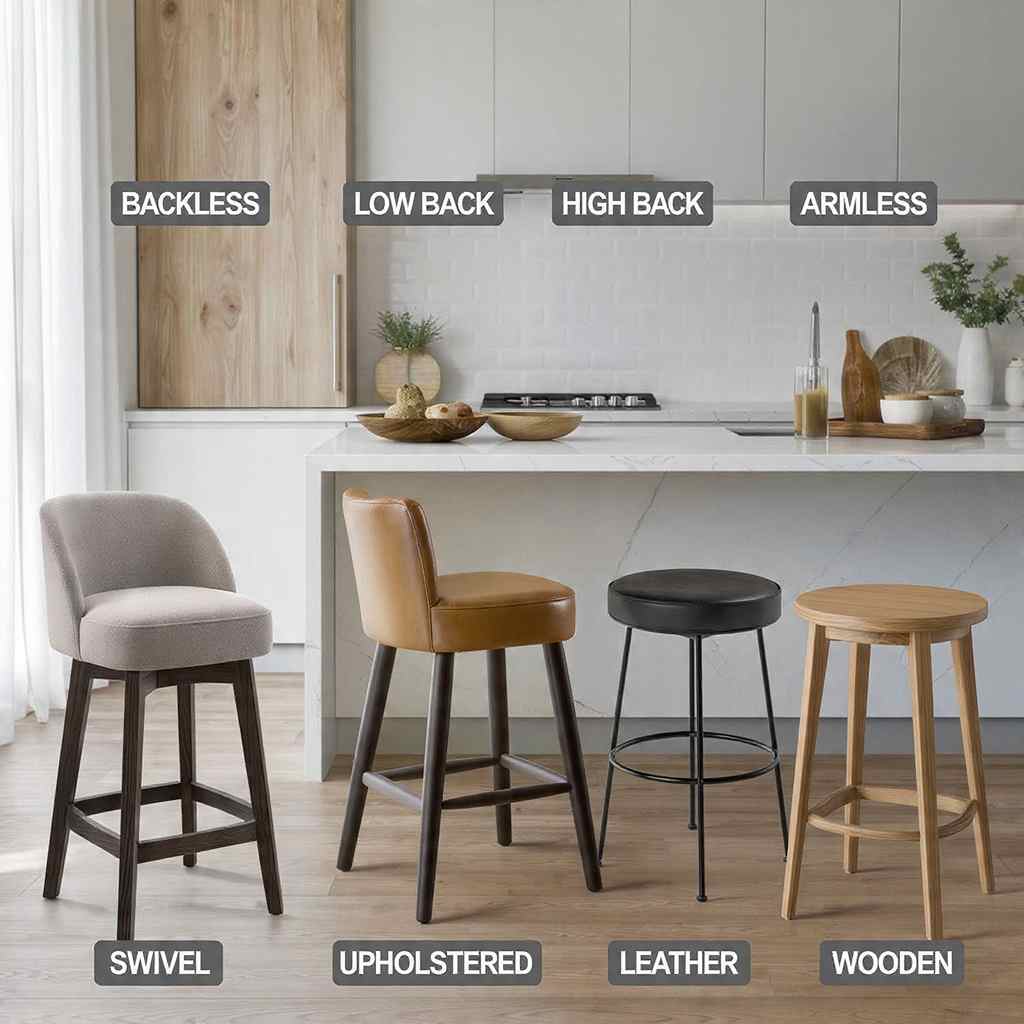 BACKLESS LOW BACK HIGH BACK ARMLESS

SWIVEL UPHOLSTERED LEATHER WOODEN